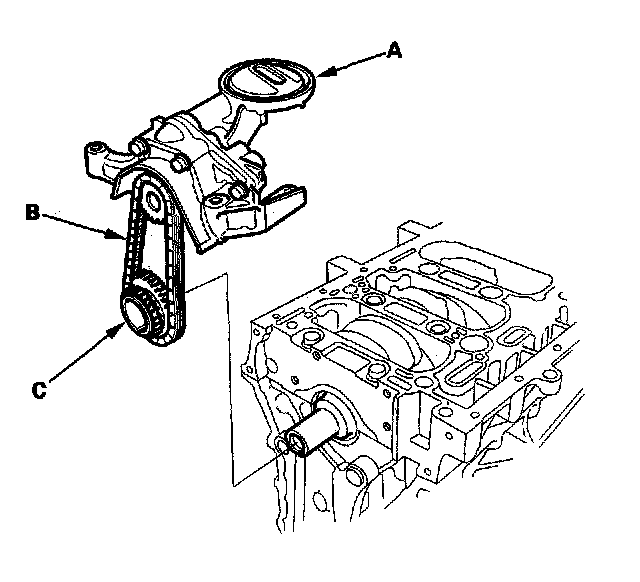 A

B

C