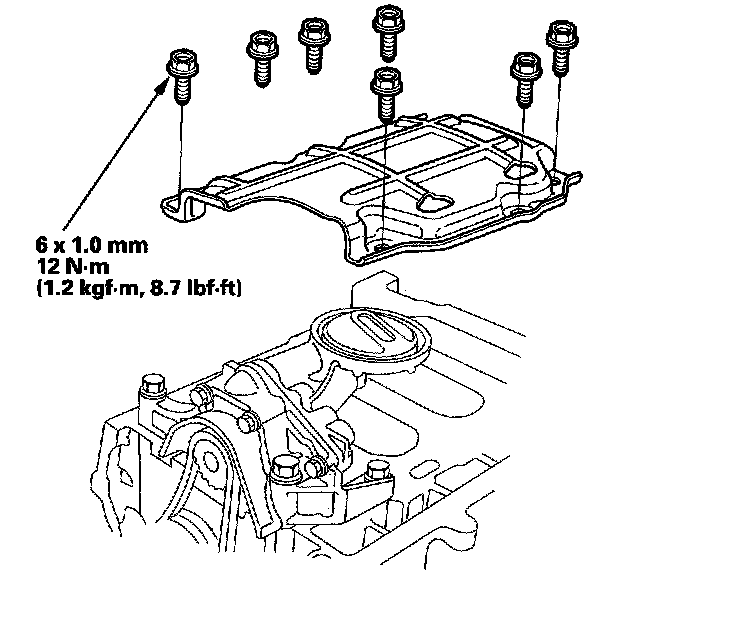 6 x 1.0 mm
12 N·m
(1.2 kgf·m, 8.7 lbf·ft)