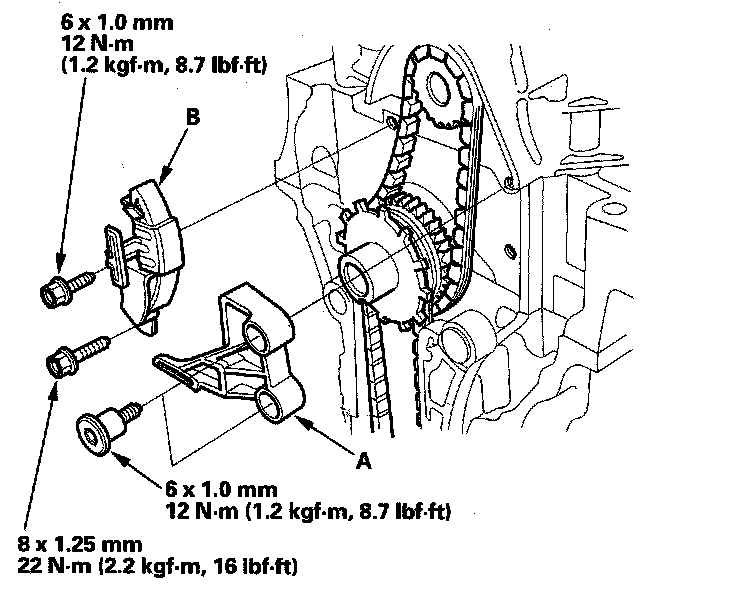 6 x 1.0 mm
12 N·m
(1.2 kgf·m, 8.7 lbf·ft)

B

A

6 x 1.0 mm
12 N·m (1.2 kgf·m, 8.7 lbf·ft)

8 x 1.25 mm
22 N·m (2.2 kgf·m, 16 lbf·ft)