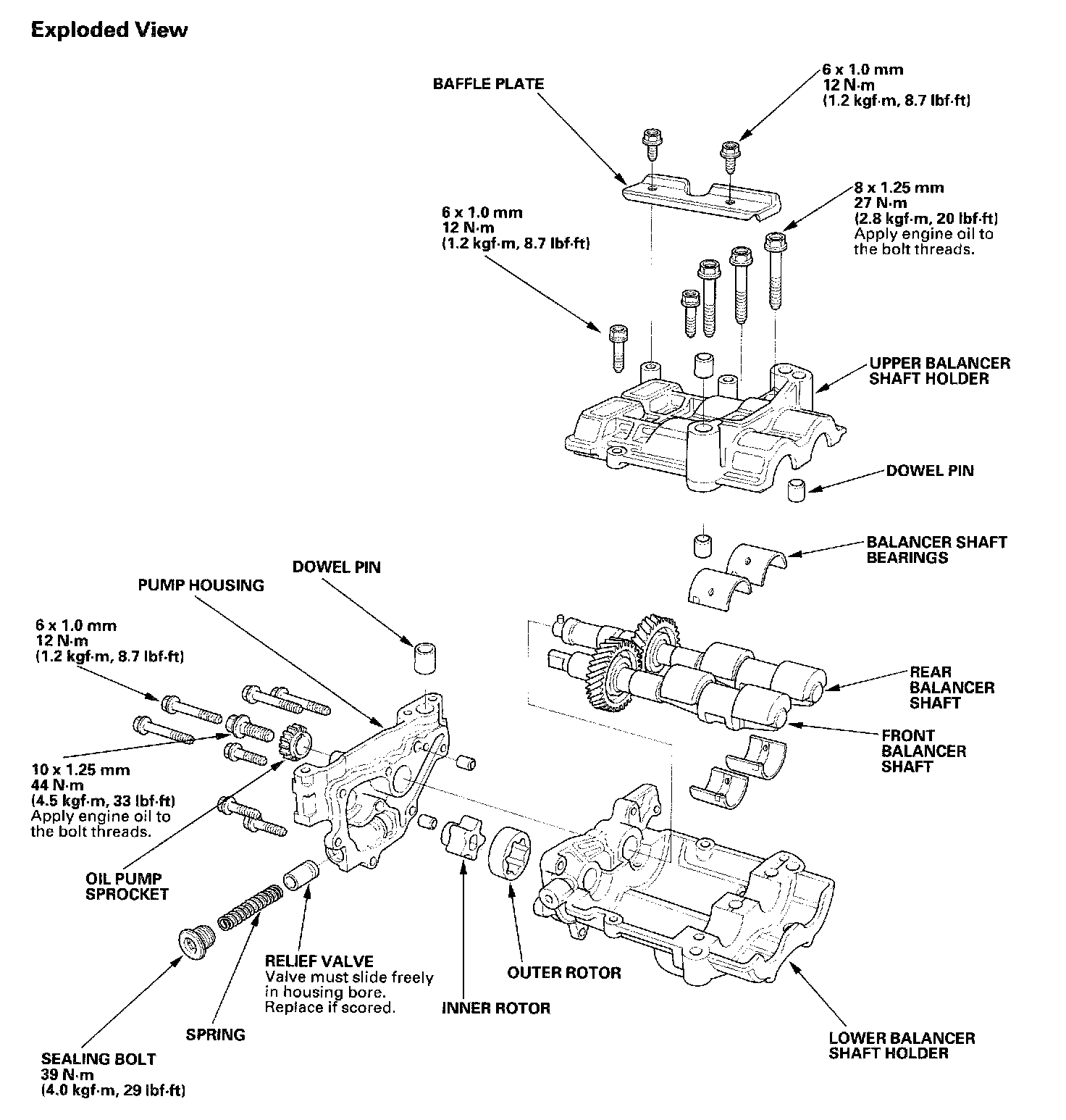 Exploded View

BAFFLE PLATE

6 x 1.0 mm
12 N·m
(1.2 kgf·m, 8.7 lbf·ft)

8 x 1.25 mm
27 N·m
(2.8 kgf·m, 20 lbf·ft)
Apply engine oil to the bolt threads.

6 x 1.0 mm
12 N·m
(1.2 kgf·m, 8.7 lbf·ft)

UPPER BALANCER SHAFT HOLDER

DOWEL PIN

BALANCER SHAFT BEARINGS

DOWEL PIN

PUMP HOUSING

6 x 1.0 mm
12 N·m
(1.2 kgf·m, 8.7 lbf·ft)

REAR BALANCER SHAFT

FRONT BALANCER SHAFT

10 x 1.25 mm
44 N·m
(4.5 kgf·m, 33 lbf·ft)
Apply engine oil to the bolt threads.

OIL PUMP SPROCKET

RELIEF VALVE
Valve must slide freely in housing bore. Replace if scored.

OUTER ROTOR

INNER ROTOR

SPRING

SEALING BOLT
39 N·m
(4.0 kgf·m, 29 lbf·ft)

LOWER BALANCER SHAFT HOLDER