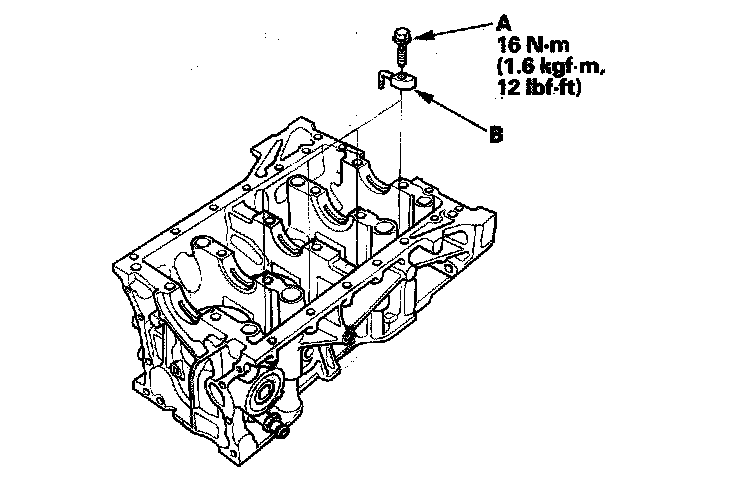 A
16 N·m
(1.6 kgf·m,
12 lbf·ft)

B