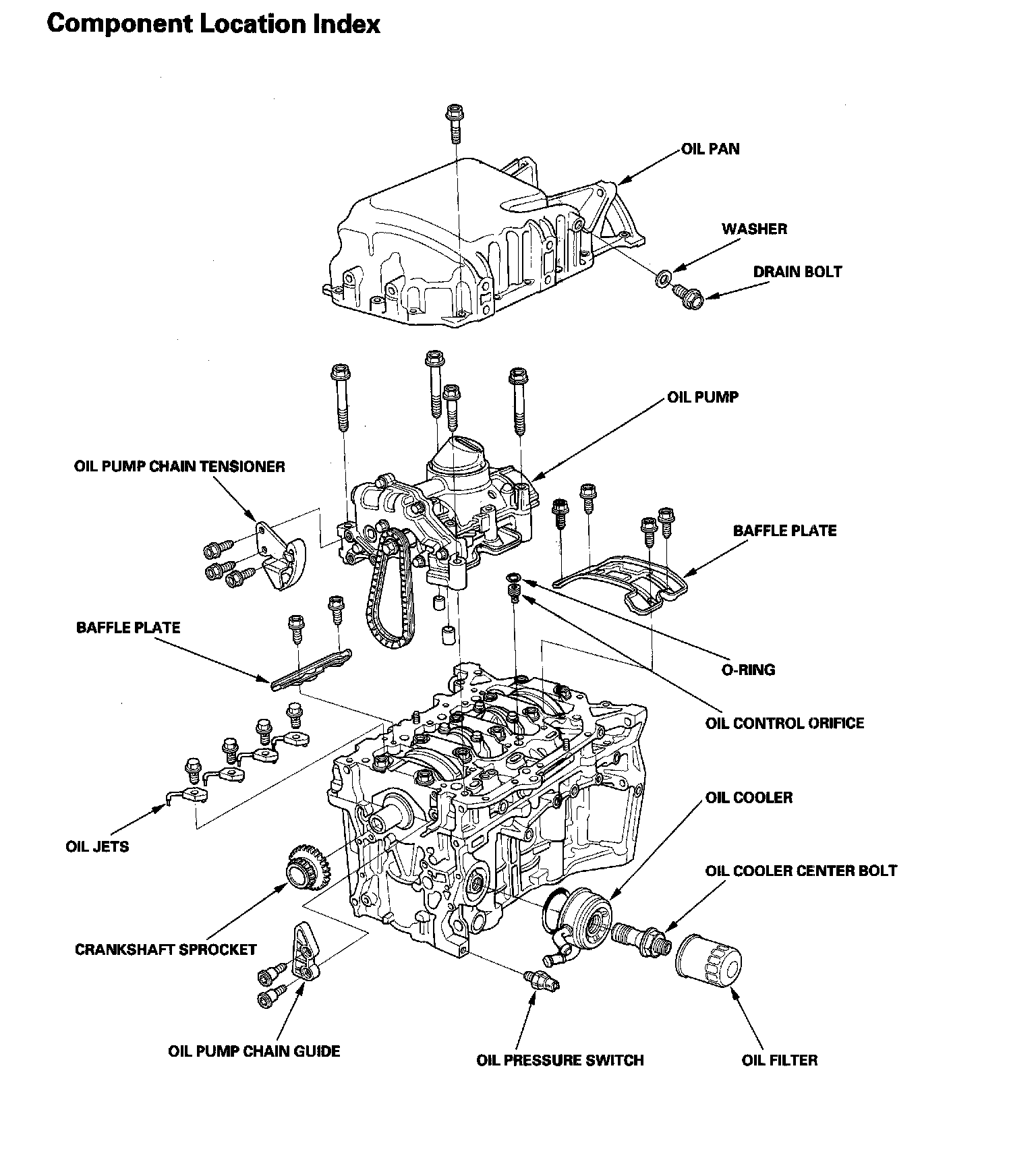 Component Location Index

OIL PAN

WASHER

DRAIN BOLT

OIL PUMP

OIL PUMP CHAIN TENSIONER

BAFFLE PLATE

BAFFLE PLATE

O-RING

OIL CONTROL ORIFICE

OIL COOLER

OIL JETS

OIL COOLER CENTER BOLT

CRANKSHAFT SPROCKET

OIL PUMP CHAIN GUIDE

OIL PRESSURE SWITCH

OIL FILTER