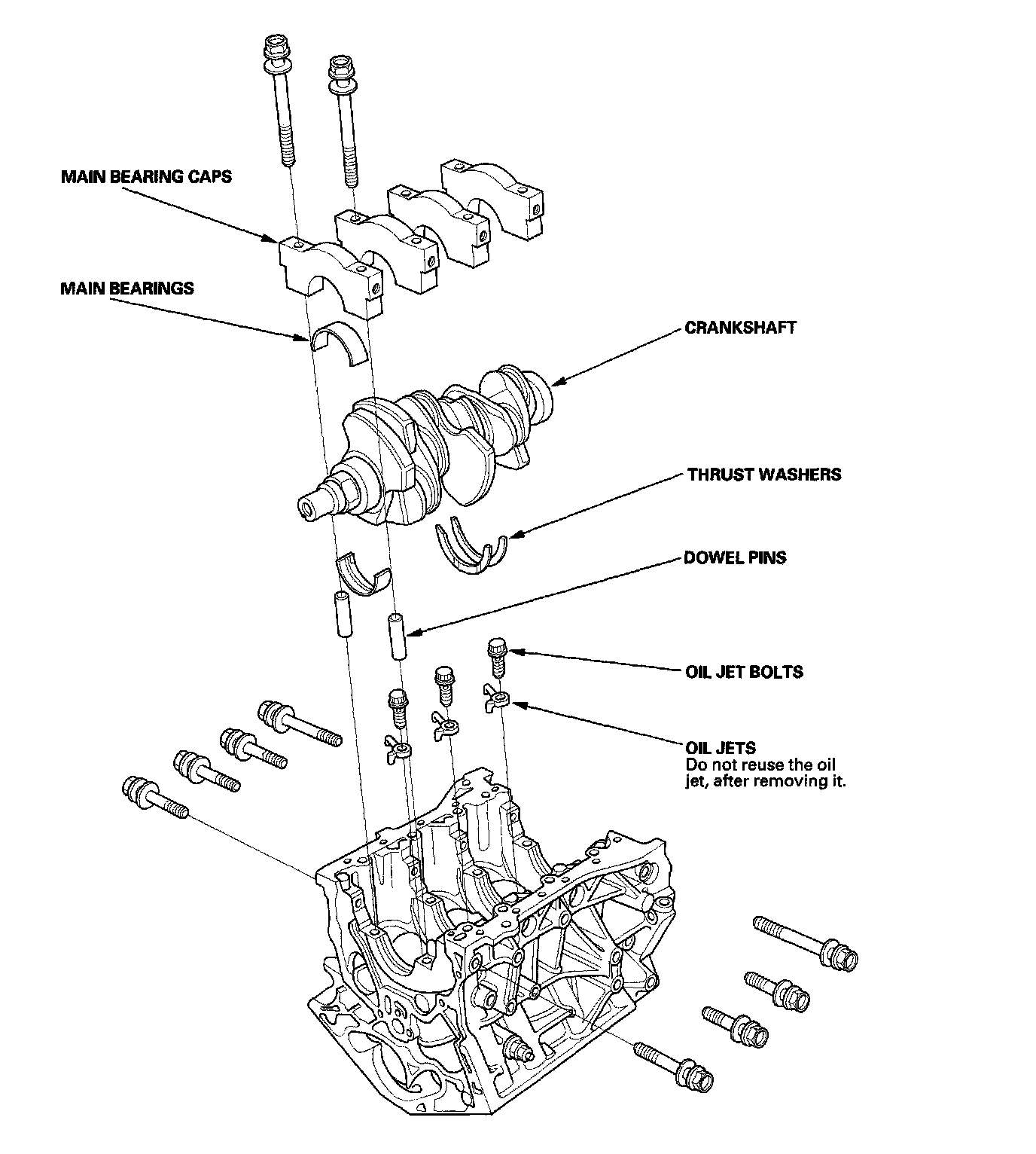 MAIN BEARING CAPS

MAIN BEARINGS

CRANKSHAFT

THRUST WASHERS

DOWEL PINS

OIL JET BOLTS

OIL JETS
Do not reuse the oil jet, after removing it.