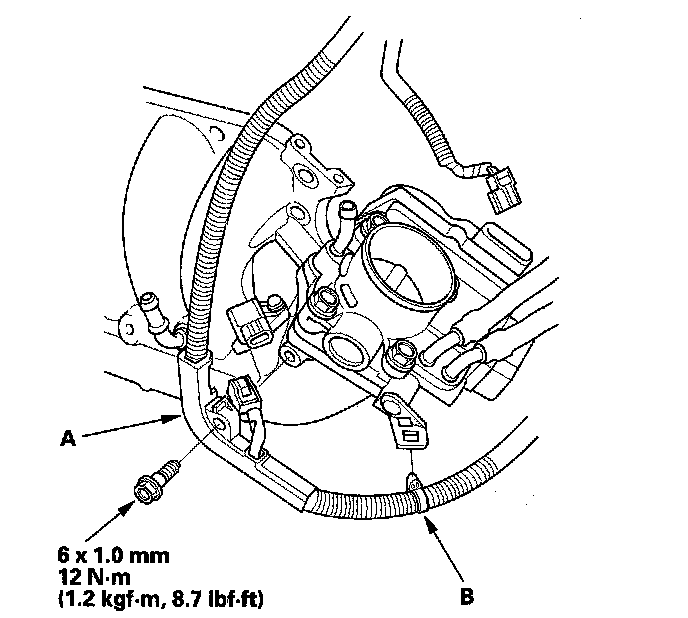 A

6 x 1.0 mm
12 N·m
(1.2 kgf·m, 8.7 lbf·ft)

B