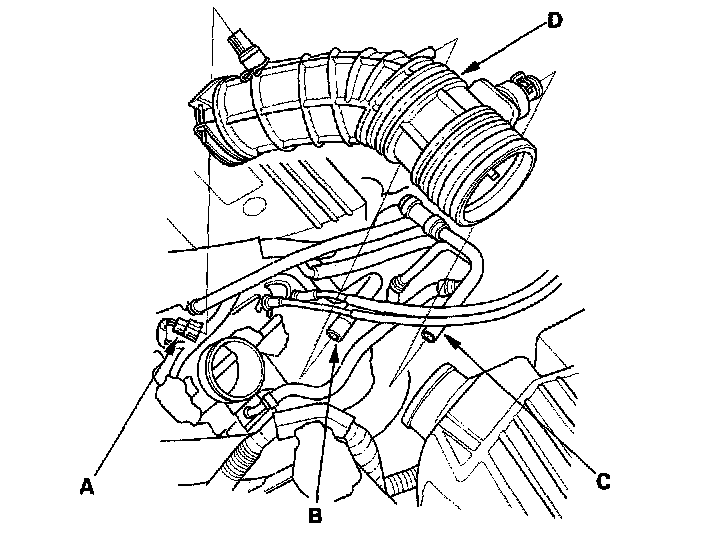 D

A

B

C