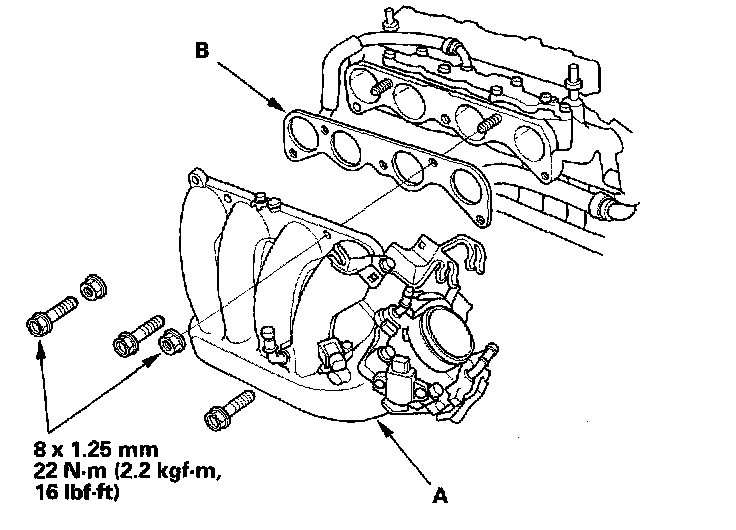 B

8 x 1.25 mm
22 N·m (2.2 kgf·m,
16 lbf·ft)

A