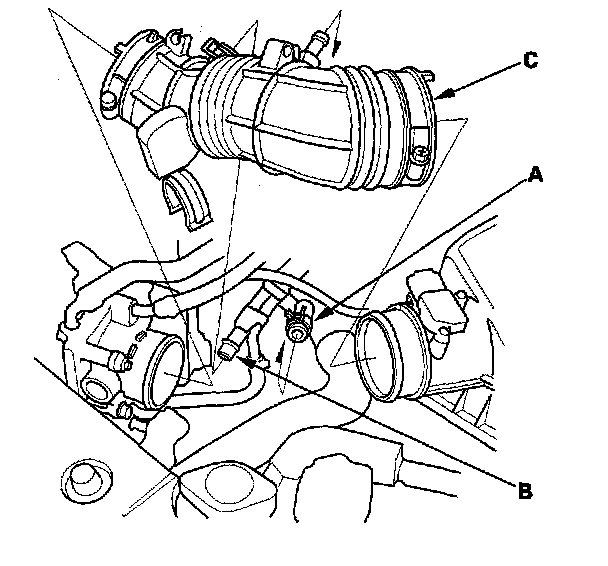 C
A
B