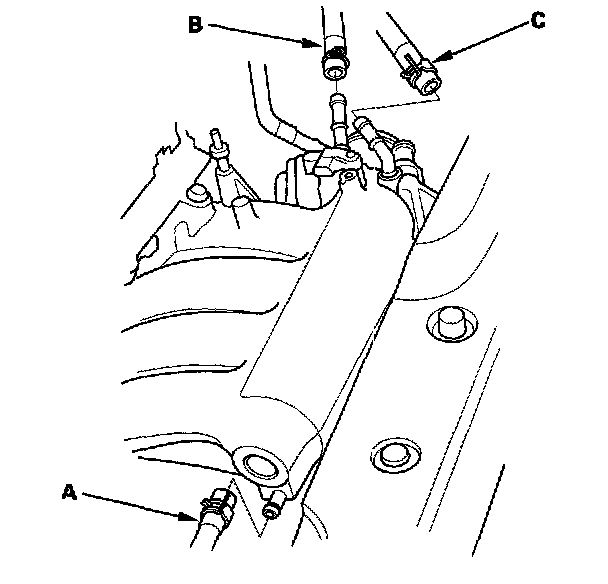 B
C
A