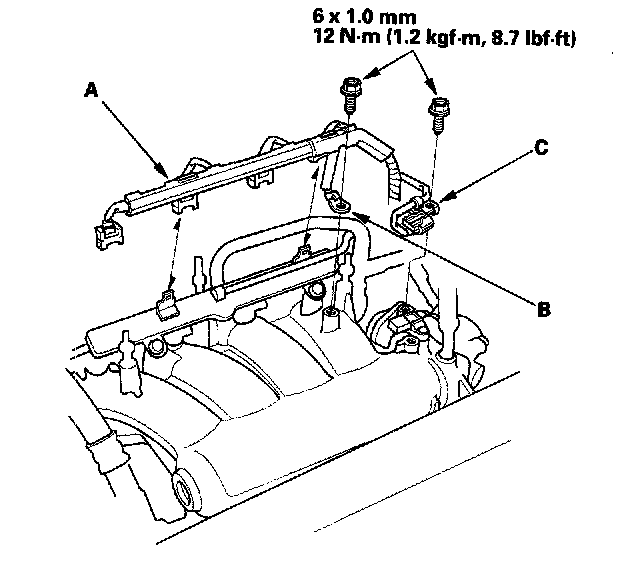 6 x 1.0 mm
12 N·m (1.2 kgf·m, 8.7 lbf·ft)

A

C

B