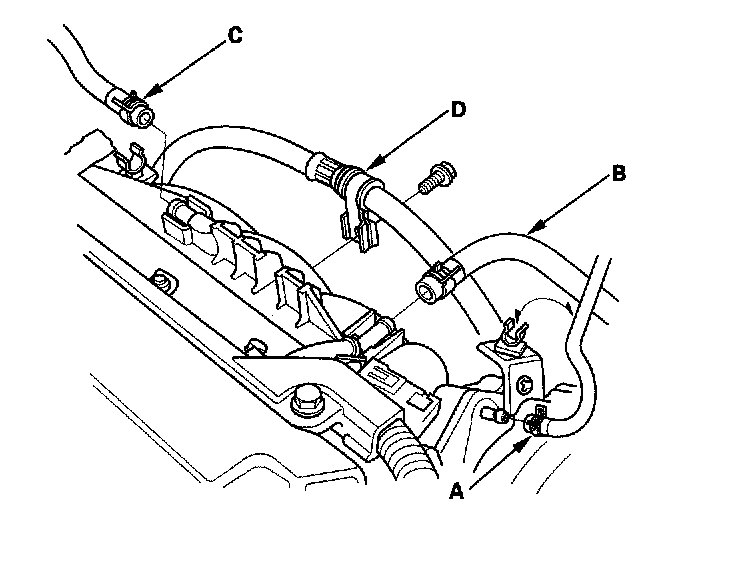 C

D

B

A