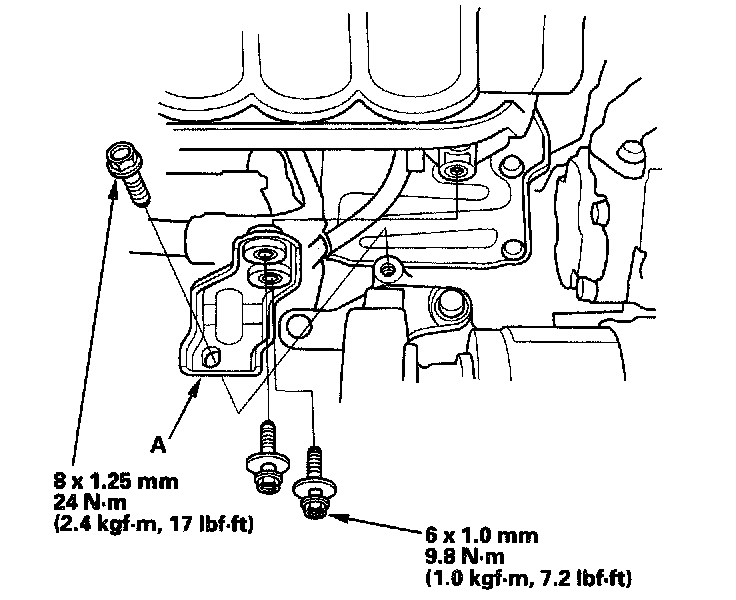 A

8 x 1.25 mm
24 N·m
(2.4 kgf·m, 17 lbf·ft)

6 x 1.0 mm
9.8 N·m
(1.0 kgf·m, 7.2 lbf·ft)