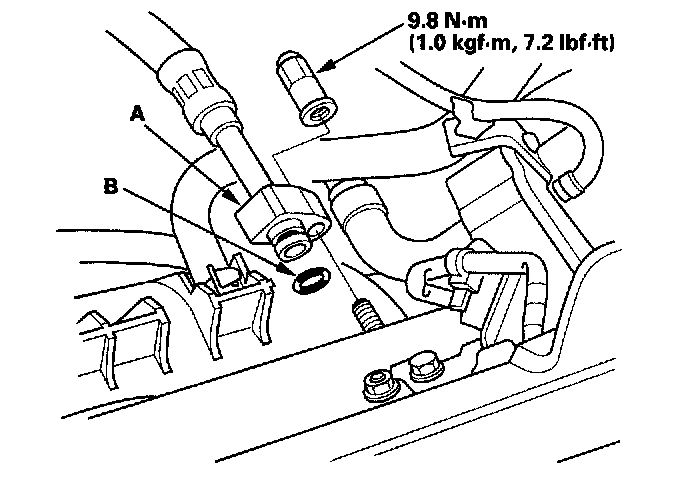 9.8 N·m
(1.0 kgf·m, 7.2 lbf·ft)

A

B