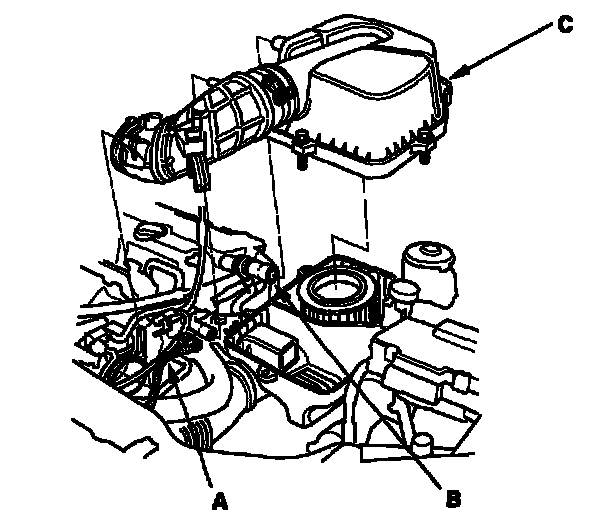 C

A

B