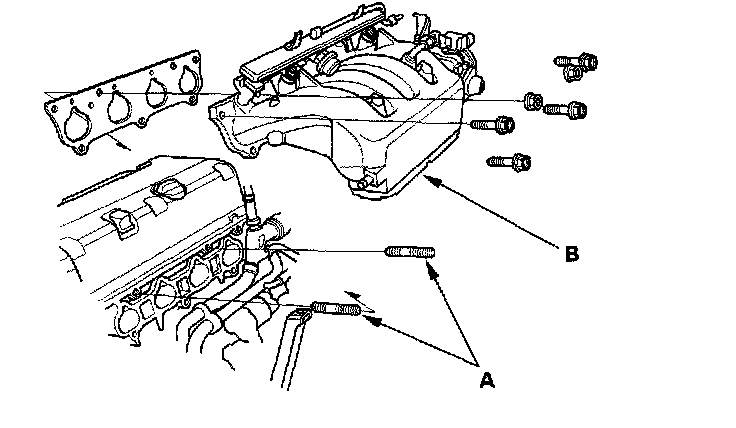 B

A