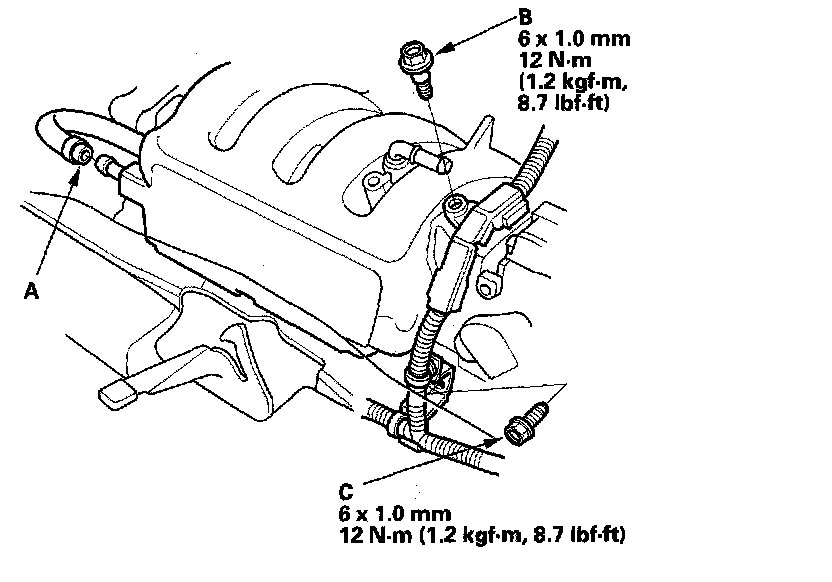 B
6 x 1.0 mm
12 N·m
(1.2 kgf·m,
8.7 lbf·ft)

A

C
6 x 1.0 mm
12 N·m (1.2 kgf·m, 8.7 lbf·ft)