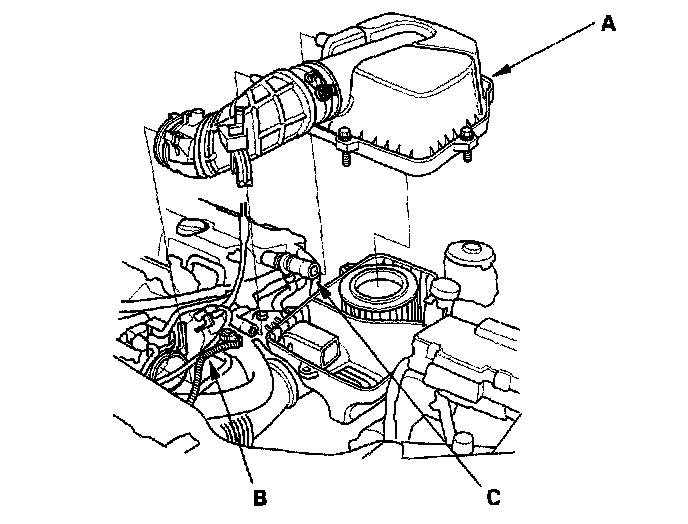 A
B
C