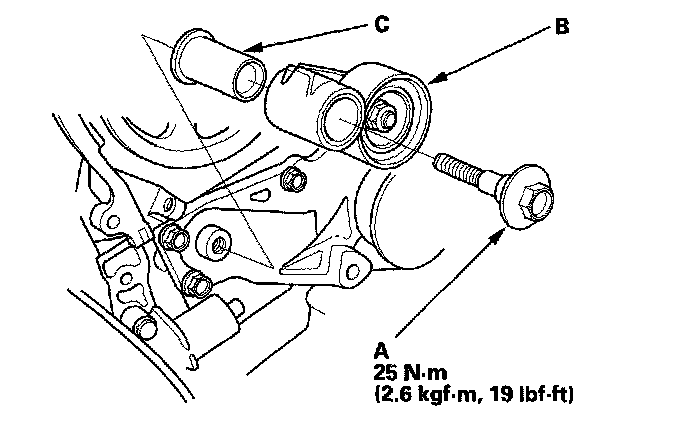 C

B

A
25 N·m
(2.6 kgf·m, 19 lbf·ft)