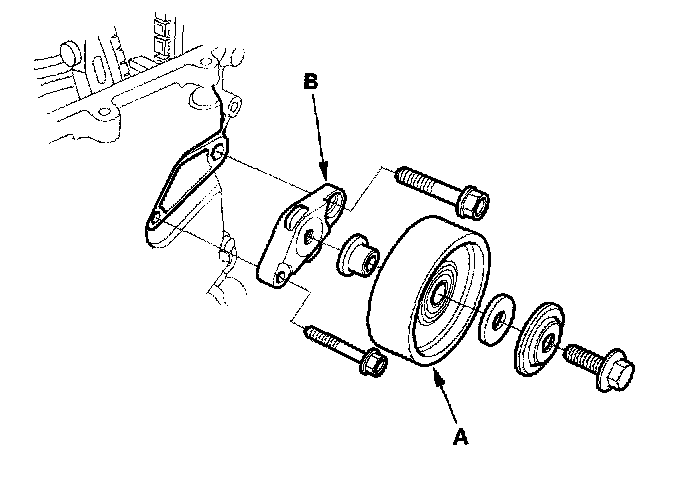 B

A