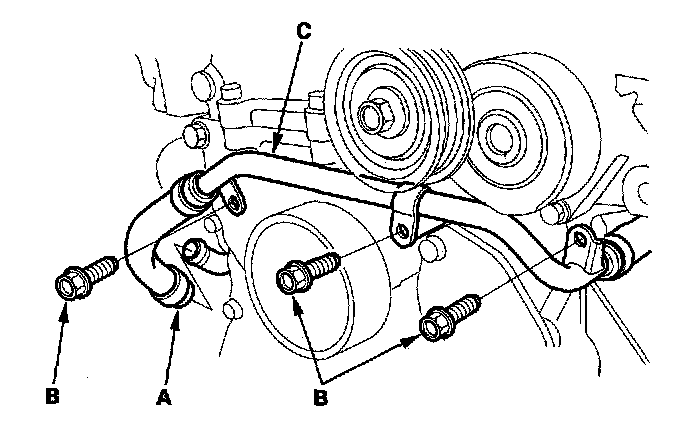 C

B

A

B