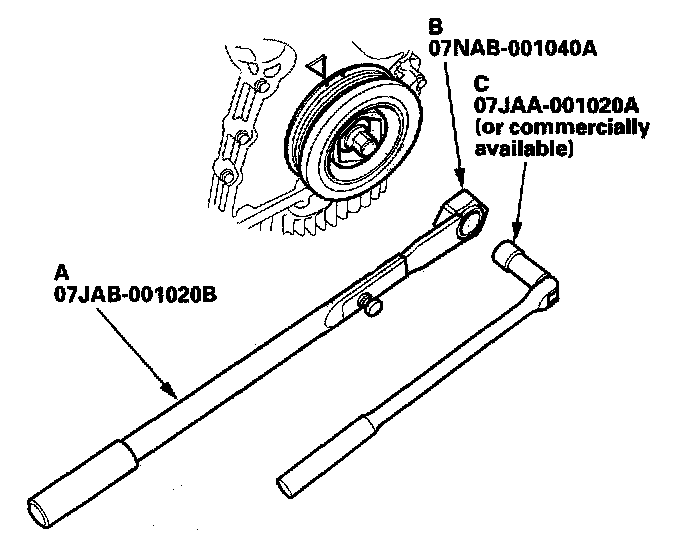 B
07NAB-001040A

C
07JAA-001020A
(or commercially available)

A
07JAB-001020B