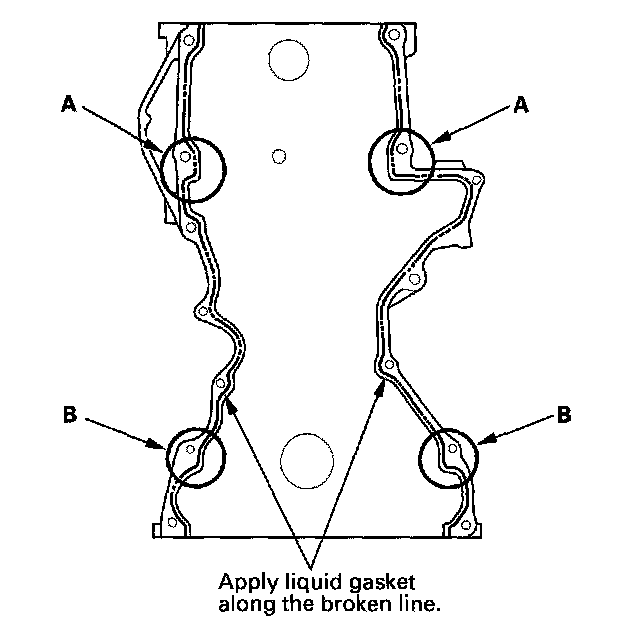 A
A
B
B
Apply liquid gasket along the broken line.