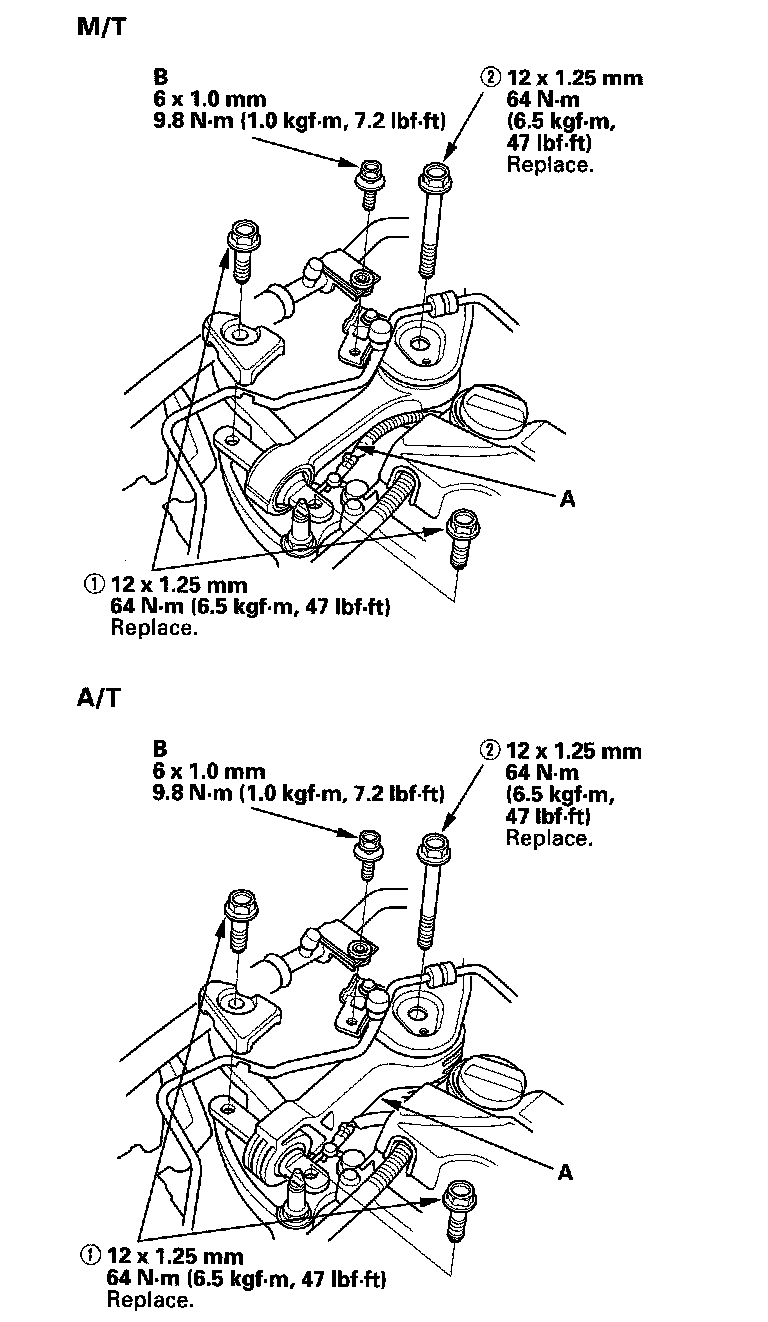 M/T

B
6 x 1.0 mm
9.8 N·m (1.0 kgf·m, 7.2 lbf·ft)

② 12 x 1.25 mm
64 N·m
(6.5 kgf·m,
47 lbf·ft)
Replace.

A

① 12 x 1.25 mm
64 N·m (6.5 kgf·m, 47 lbf·ft)
Replace.

A/T

B
6 x 1.0 mm
9.8 N·m (1.0 kgf·m, 7.2 lbf·ft)

② 12 x 1.25 mm
64 N·m
(6.5 kgf·m,
47 lbf·ft)
Replace.

A

① 12 x 1.25 mm
64 N·m (6.5 kgf·m, 47 lbf·ft)
Replace.