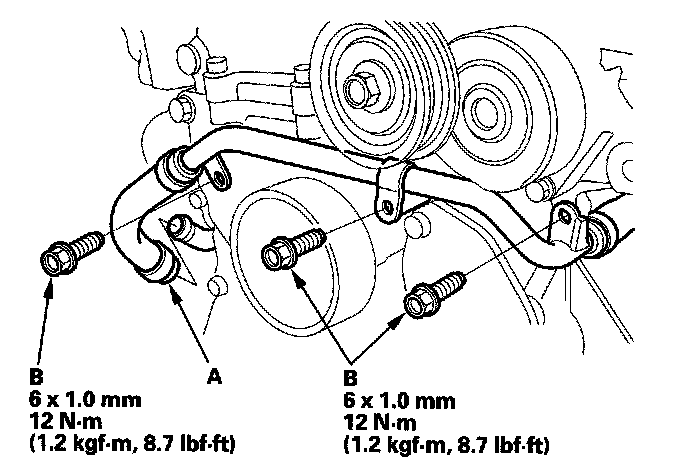 B
6 x 1.0 mm
12 N·m
(1.2 kgf·m, 8.7 lbf·ft)

A

B
6 x 1.0 mm
12 N·m
(1.2 kgf·m, 8.7 lbf·ft)