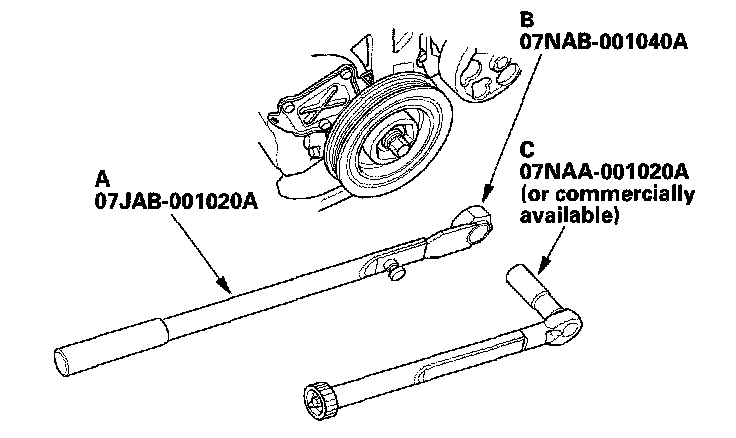 B
07NAB-001040A

C
07NAA-001020A
(or commercially available)

A
07JAB-001020A