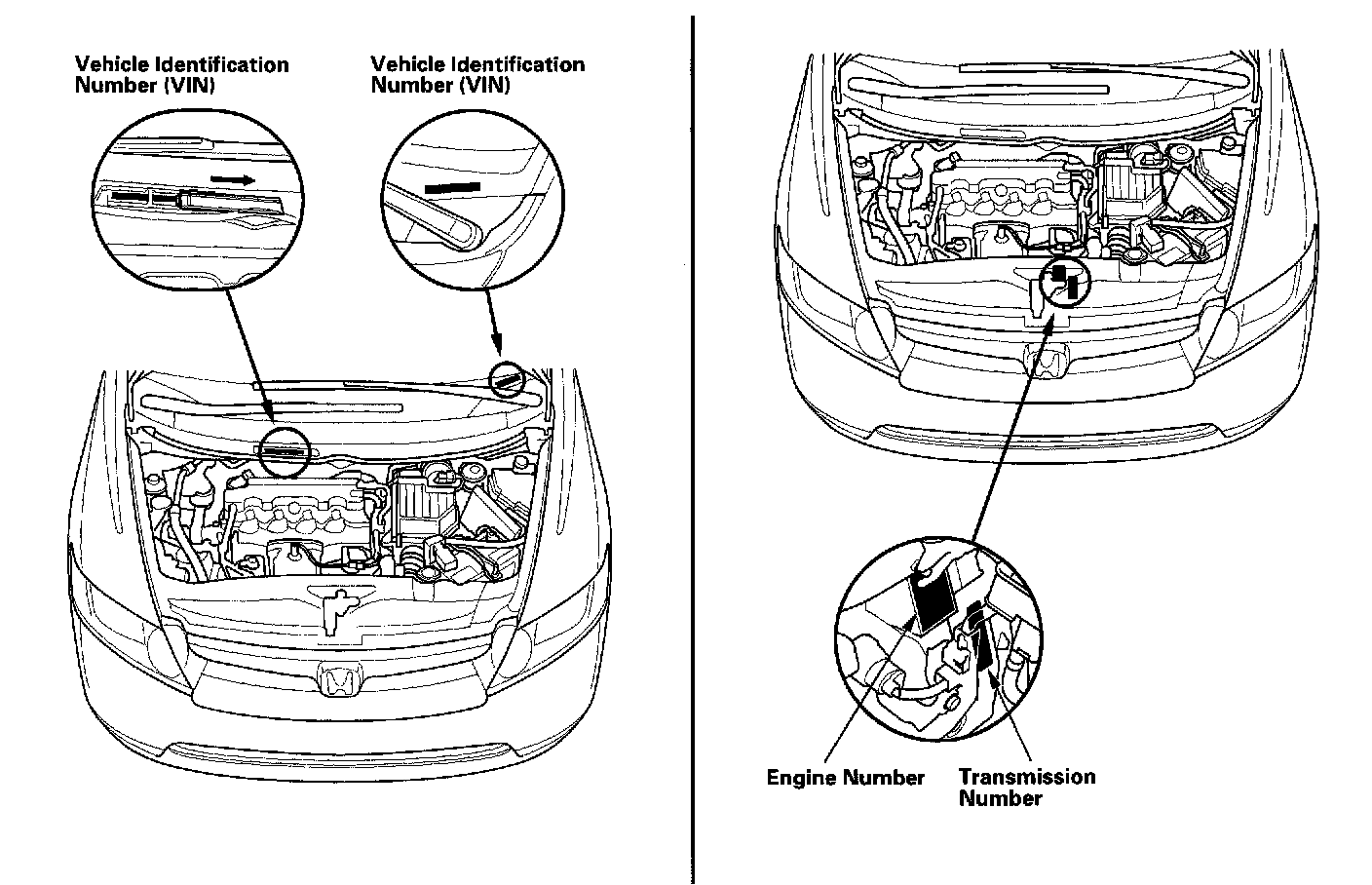 Vehicle Identification Number (VIN)

Vehicle Identification Number (VIN)

Engine Number

Transmission Number