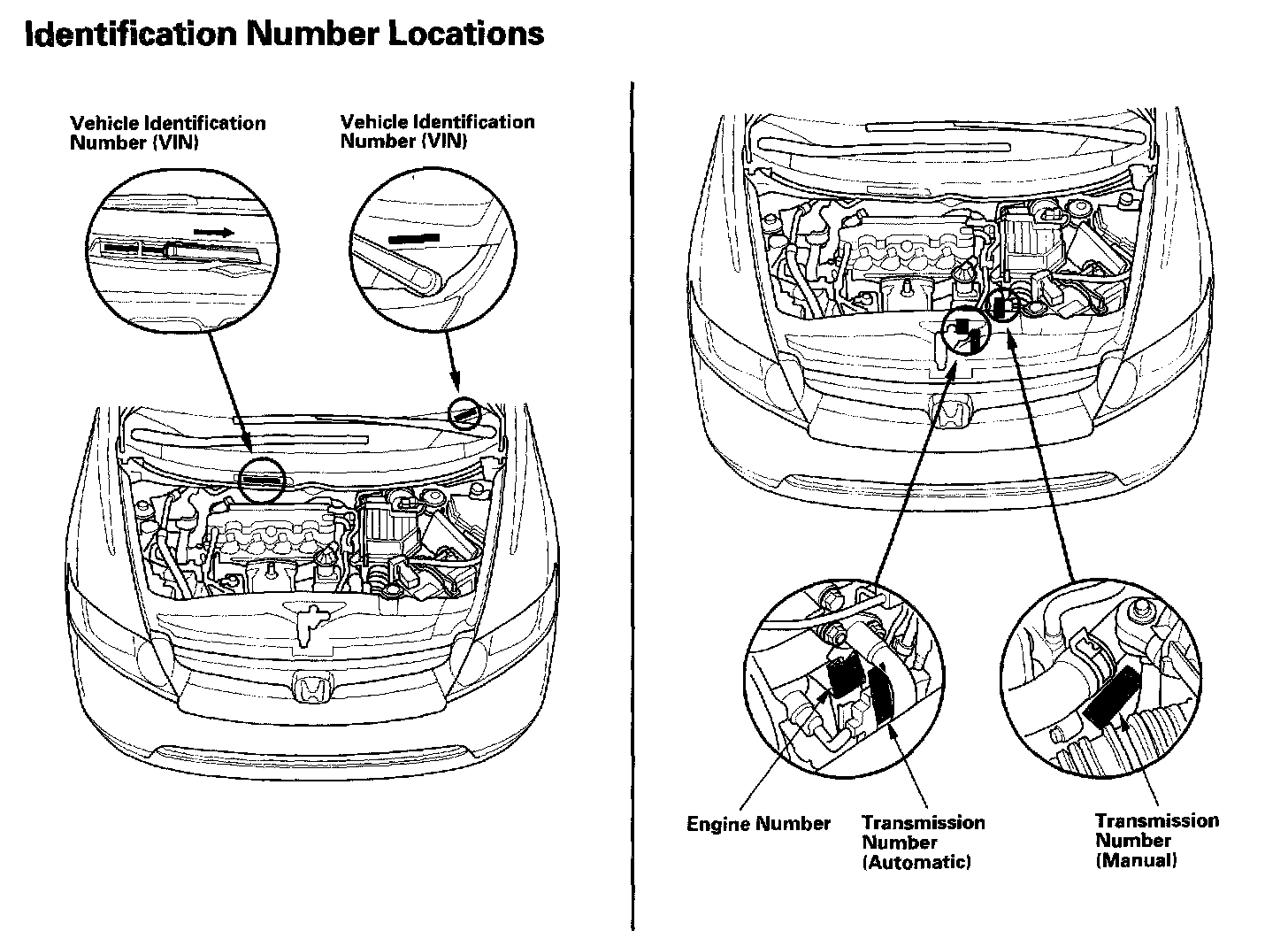 Identification Number Locations

Vehicle Identification Number (VIN)

Vehicle Identification Number (VIN)

Engine Number

Transmission Number (Automatic)

Transmission Number (Manual)