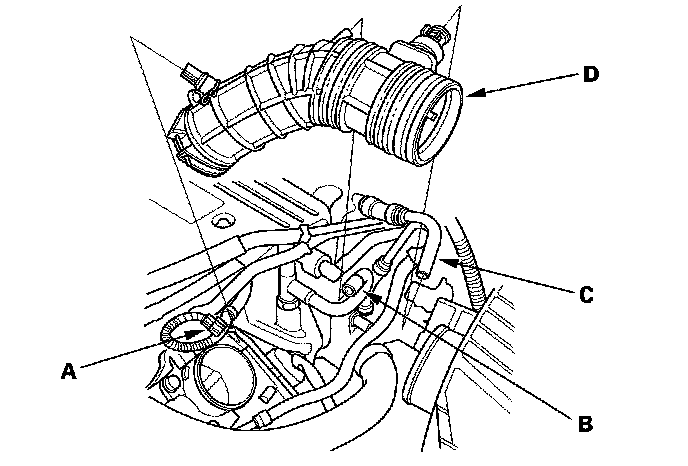 D

C

A

B