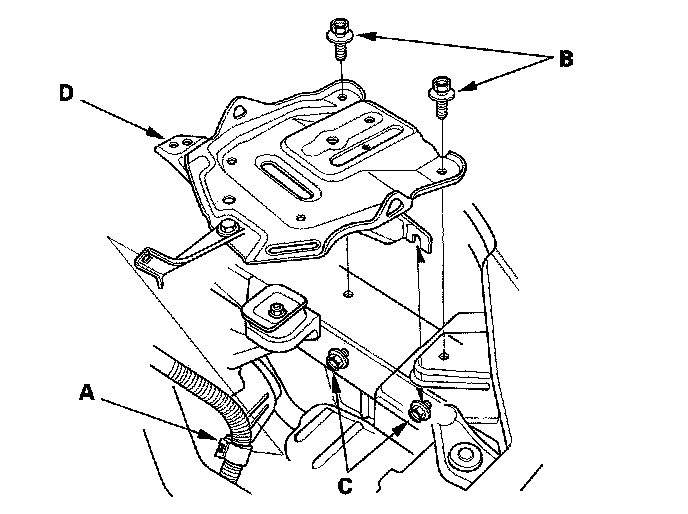 B
D
A
C