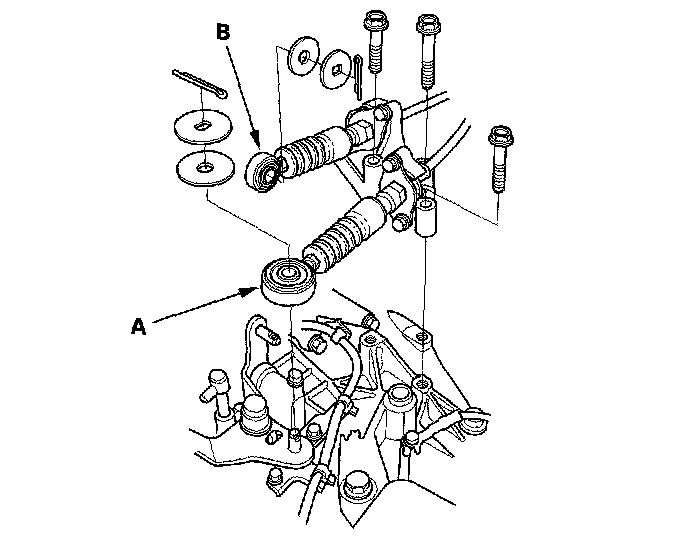 B

A