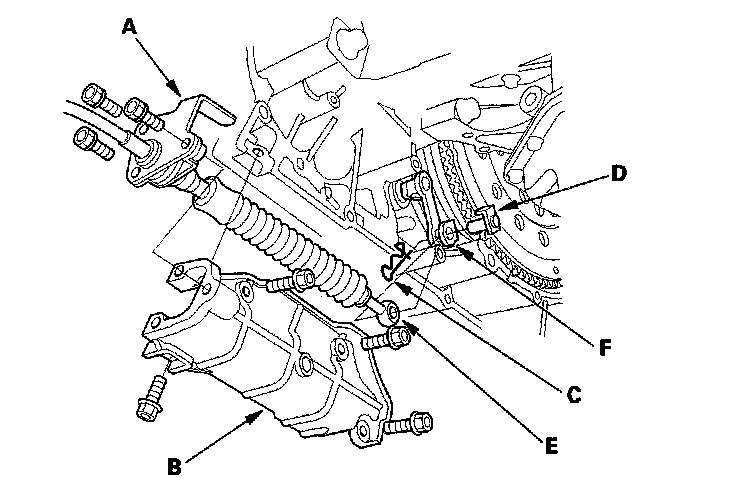 A
D
F
C
E
B