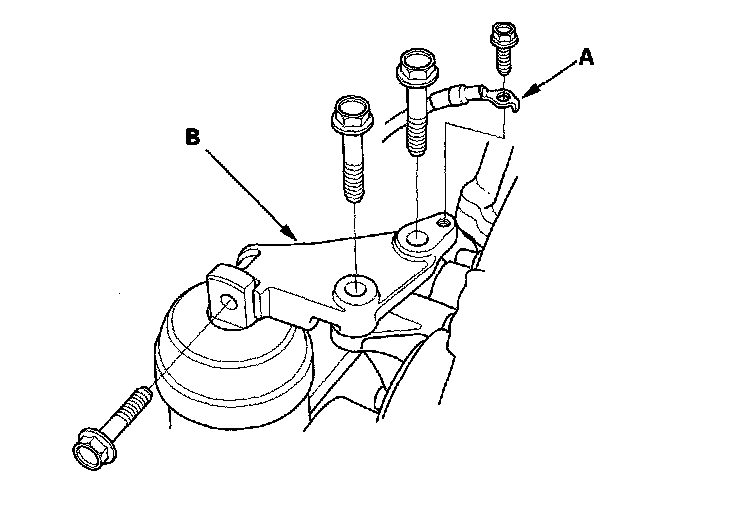 A

B