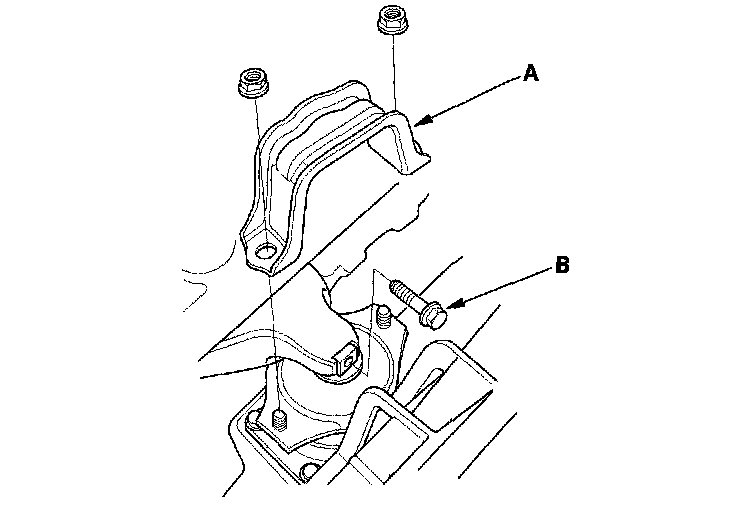 A

B