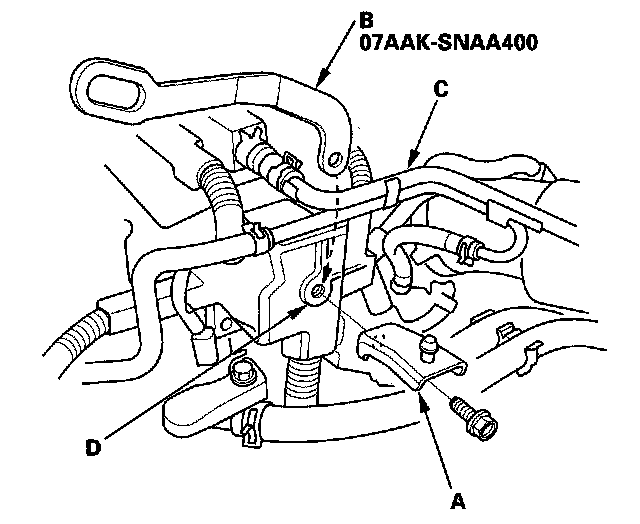 B
07AAK-SNAA400
C
D
A