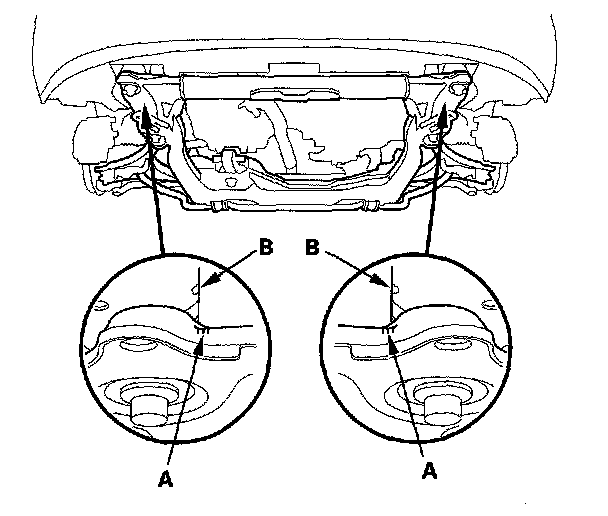 B
B
A
A