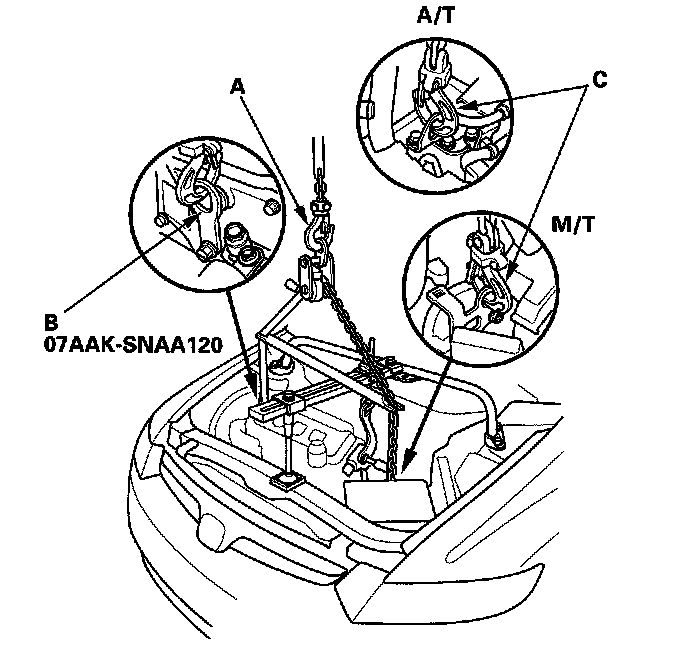 A/T

A

C

M/T

B
07AAK-SNAA120