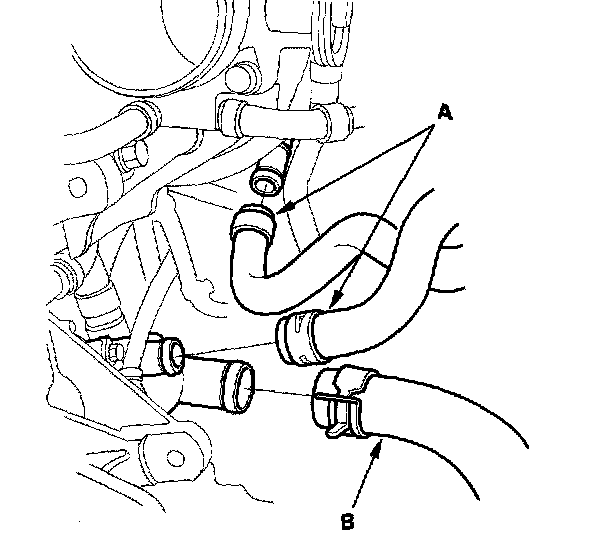 A

B