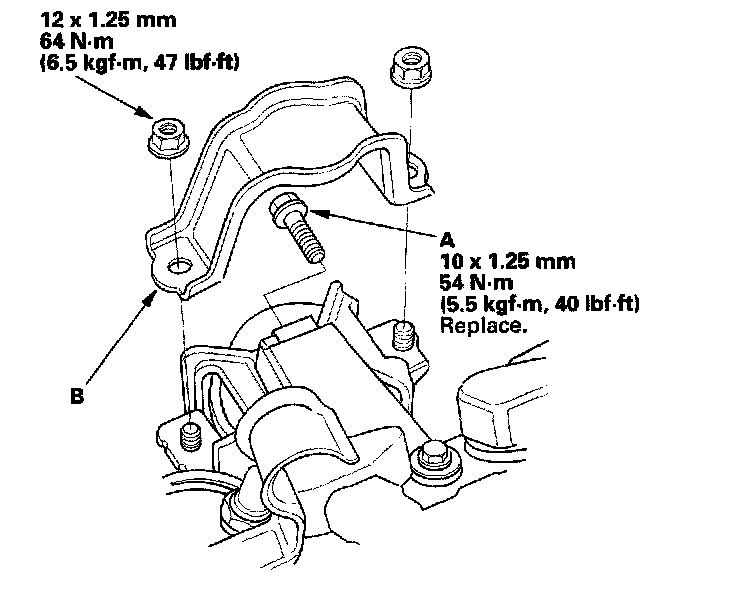 12 x 1.25 mm
64 N·m
(6.5 kgf·m, 47 lbf·ft)

A
10 x 1.25 mm
54 N·m
(5.5 kgf·m, 40 lbf·ft)
Replace.

B