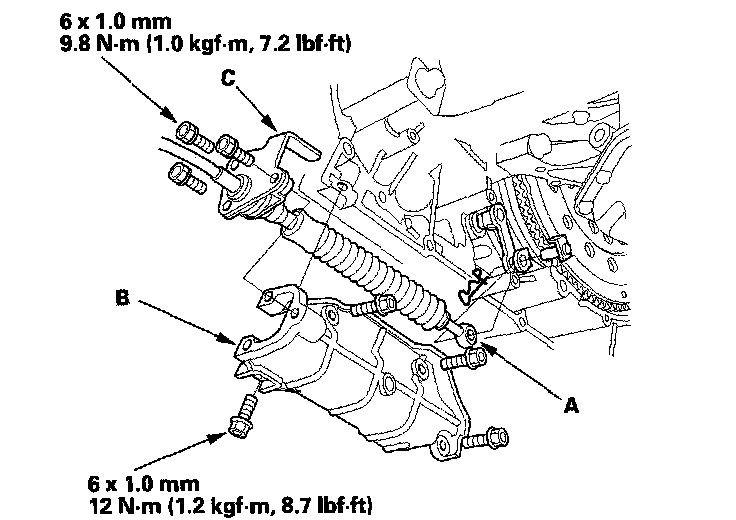 6 x 1.0 mm
9.8 N·m (1.0 kgf·m, 7.2 lbf·ft)

C

B

A

6 x 1.0 mm
12 N·m (1.2 kgf·m, 8.7 lbf·ft)