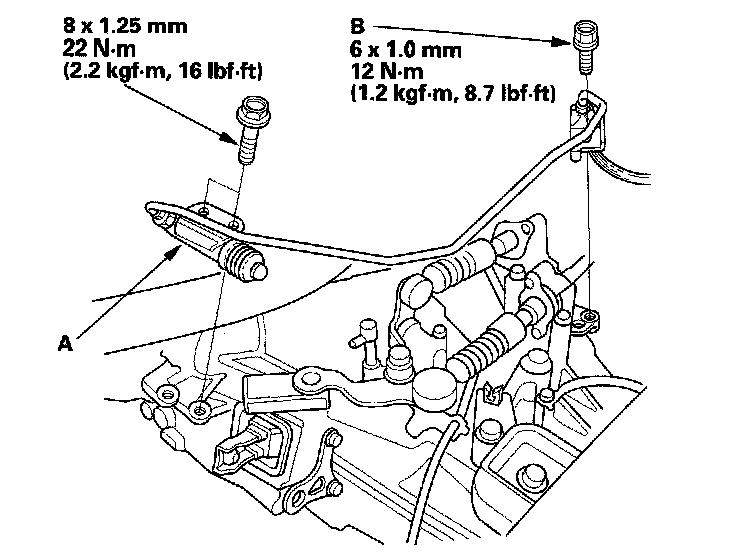 8 x 1.25 mm
22 N·m
(2.2 kgf·m, 16 lbf·ft)

B
6 x 1.0 mm
12 N·m
(1.2 kgf·m, 8.7 lbf·ft)

A