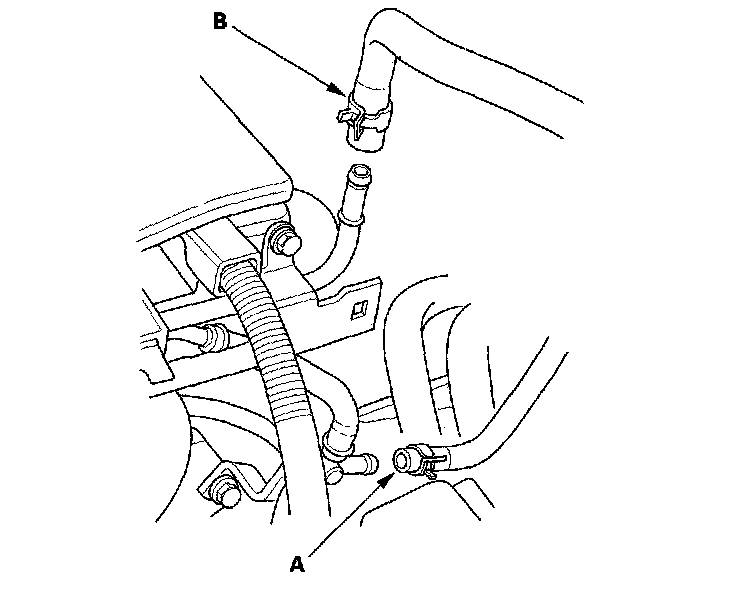 B

A