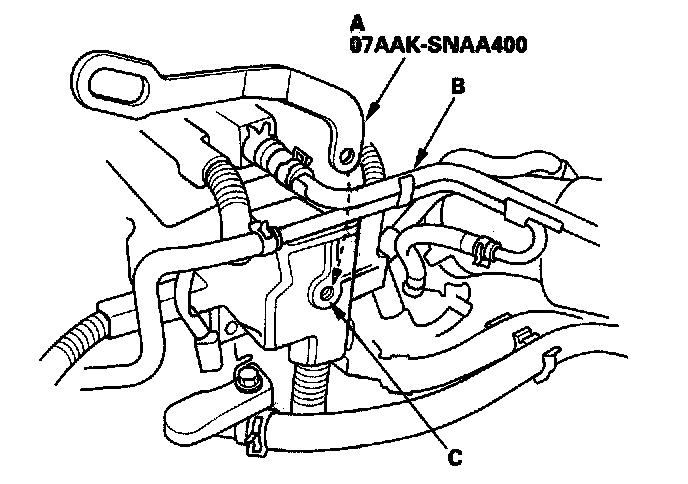 A
07AAK-SNAA400

B

C