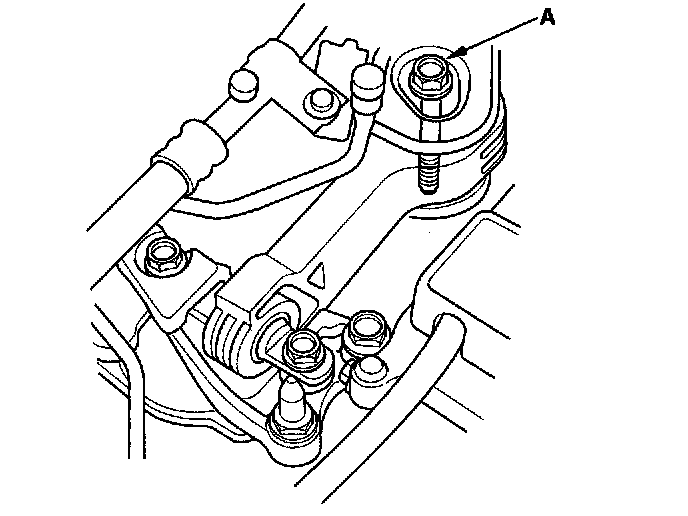 A