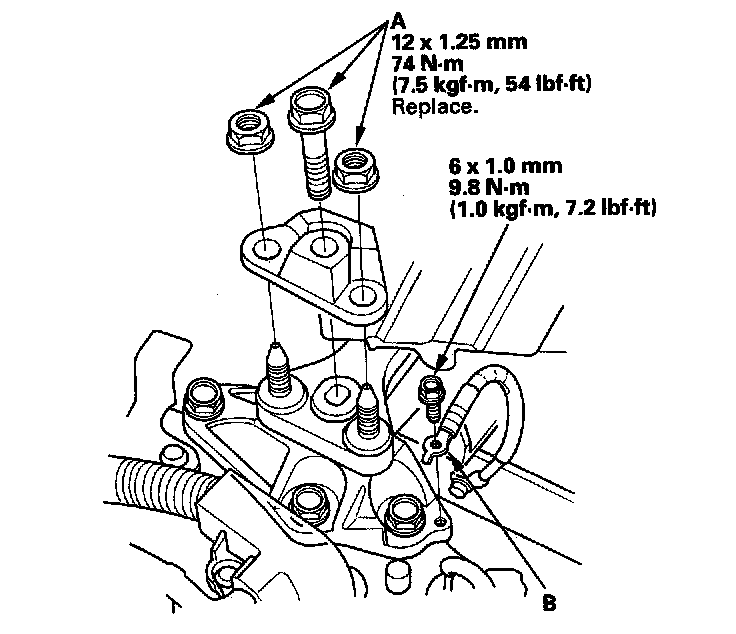 A
12 x 1.25 mm
74 N·m
(7.5 kgf·m, 54 lbf·ft)
Replace.

6 x 1.0 mm
9.8 N·m
(1.0 kgf·m, 7.2 lbf·ft)

B