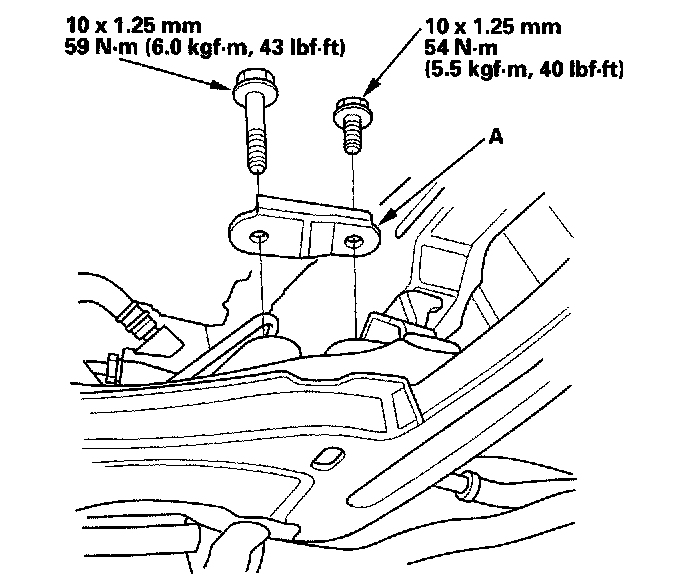 10 x 1.25 mm
59 N·m (6.0 kgf·m, 43 lbf·ft)

10 x 1.25 mm
54 N·m
(5.5 kgf·m, 40 lbf·ft)

A