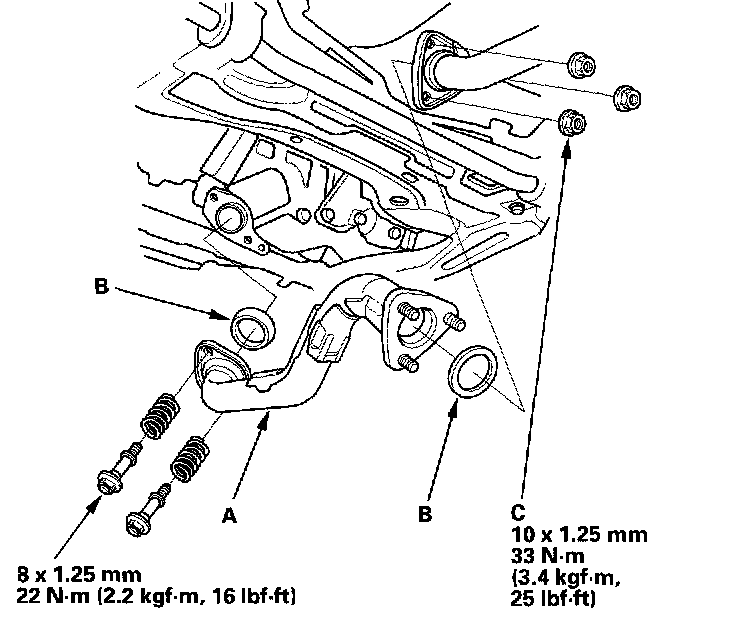 B

A

B

C
10 x 1.25 mm
33 N·m
(3.4 kgf·m,
25 lbf·ft)

8 x 1.25 mm
22 N·m (2.2 kgf·m, 16 lbf·ft)