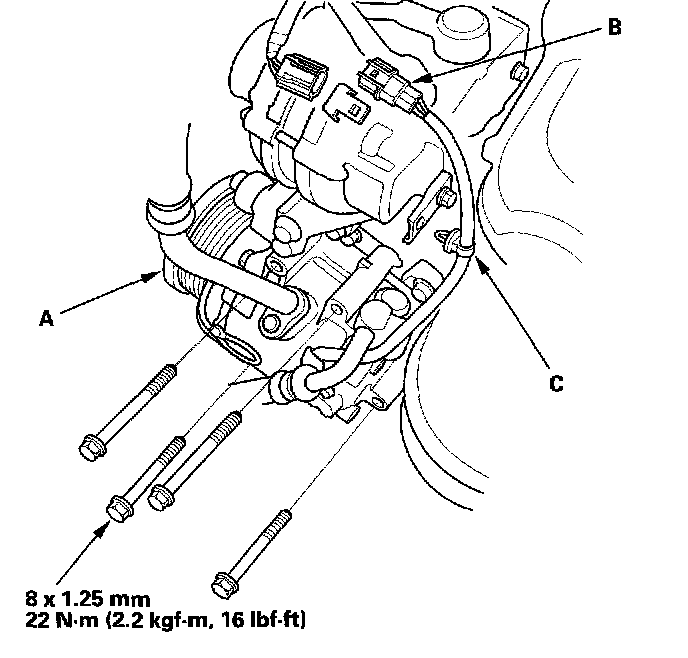 B

A

C

8 x 1.25 mm
22 N·m (2.2 kgf·m, 16 lbf·ft)